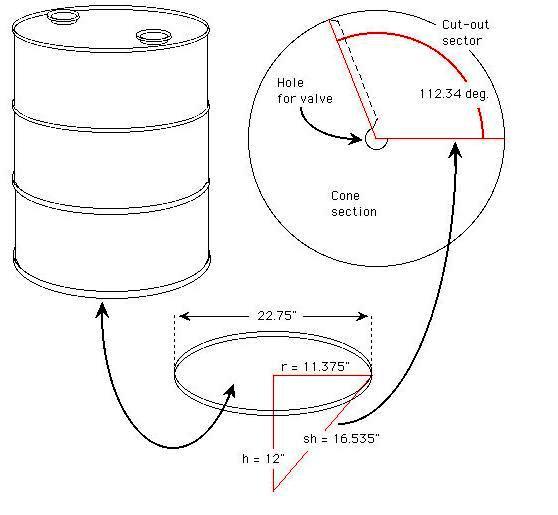 Cut-out sector

Hole for valve

112.34 deg.

Cone section

22.75"

r = 11.375"

sh = 16.535"

h = 12"